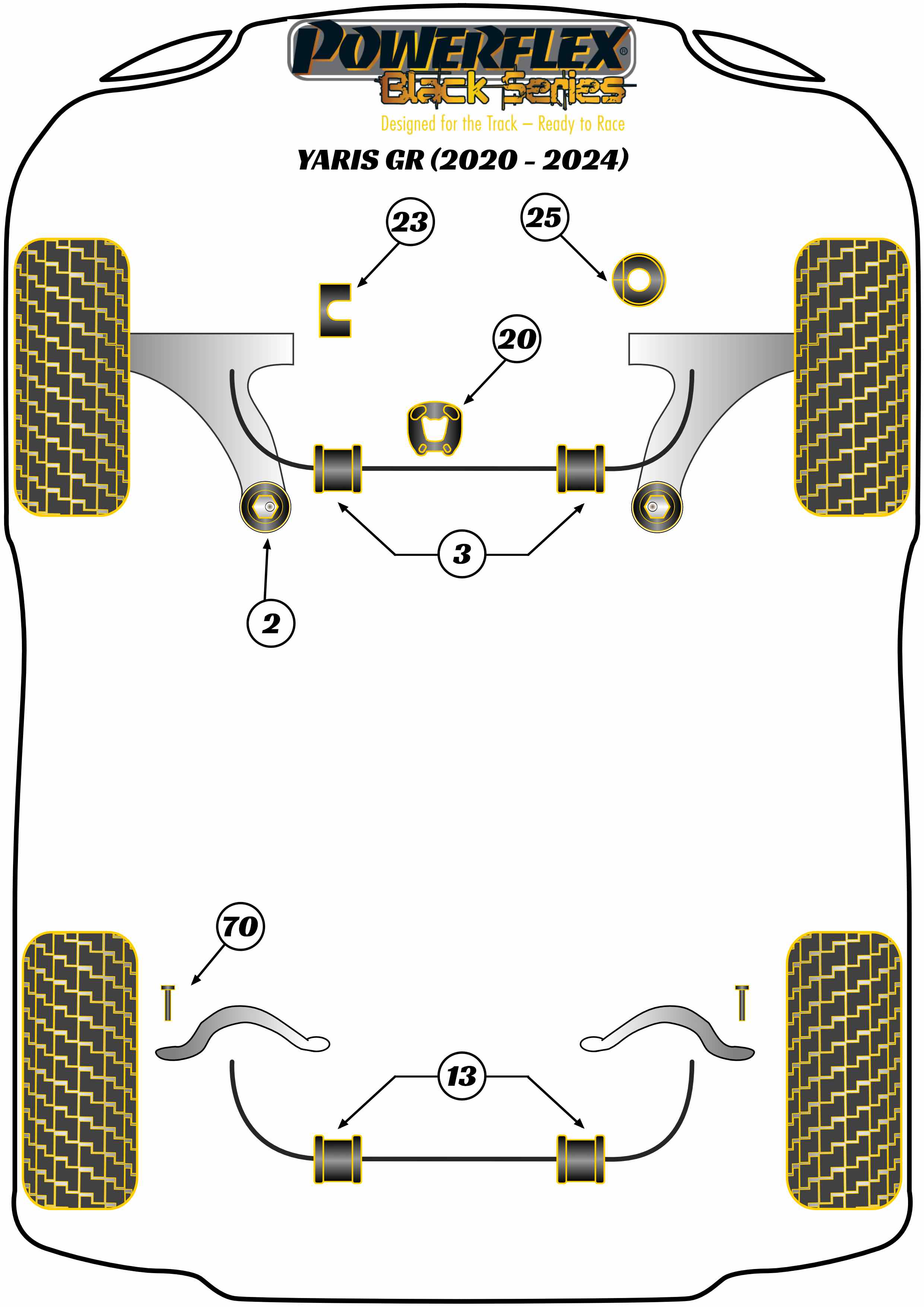 POWERFLEX®
Black Series
Designed for the Track – Ready to Race

YARIS GR (2020 - 2024)

23

25

20

3

2

70

13