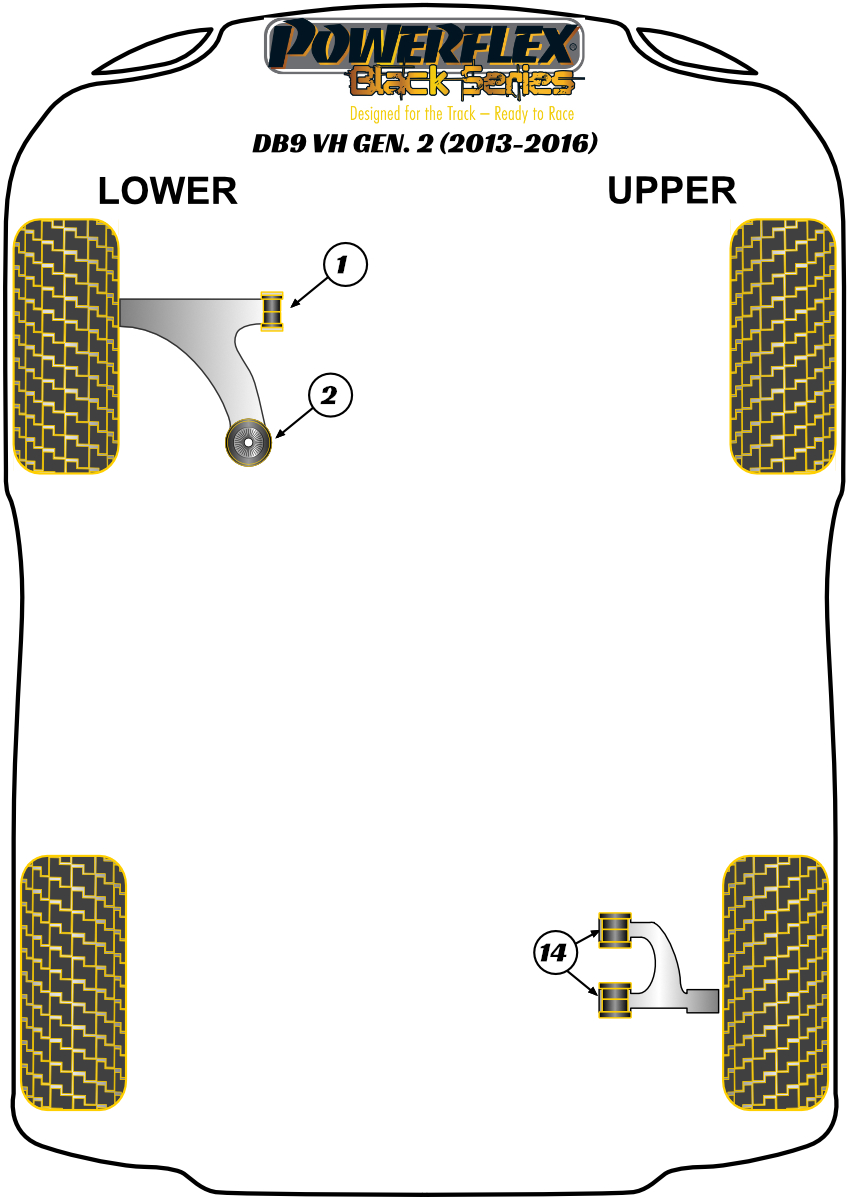 POWERFLEX
Black Series
Designed for the Track – Ready to Race

DB9 VH GEN. 2 (2013-2016)

LOWER

UPPER

1

2

14