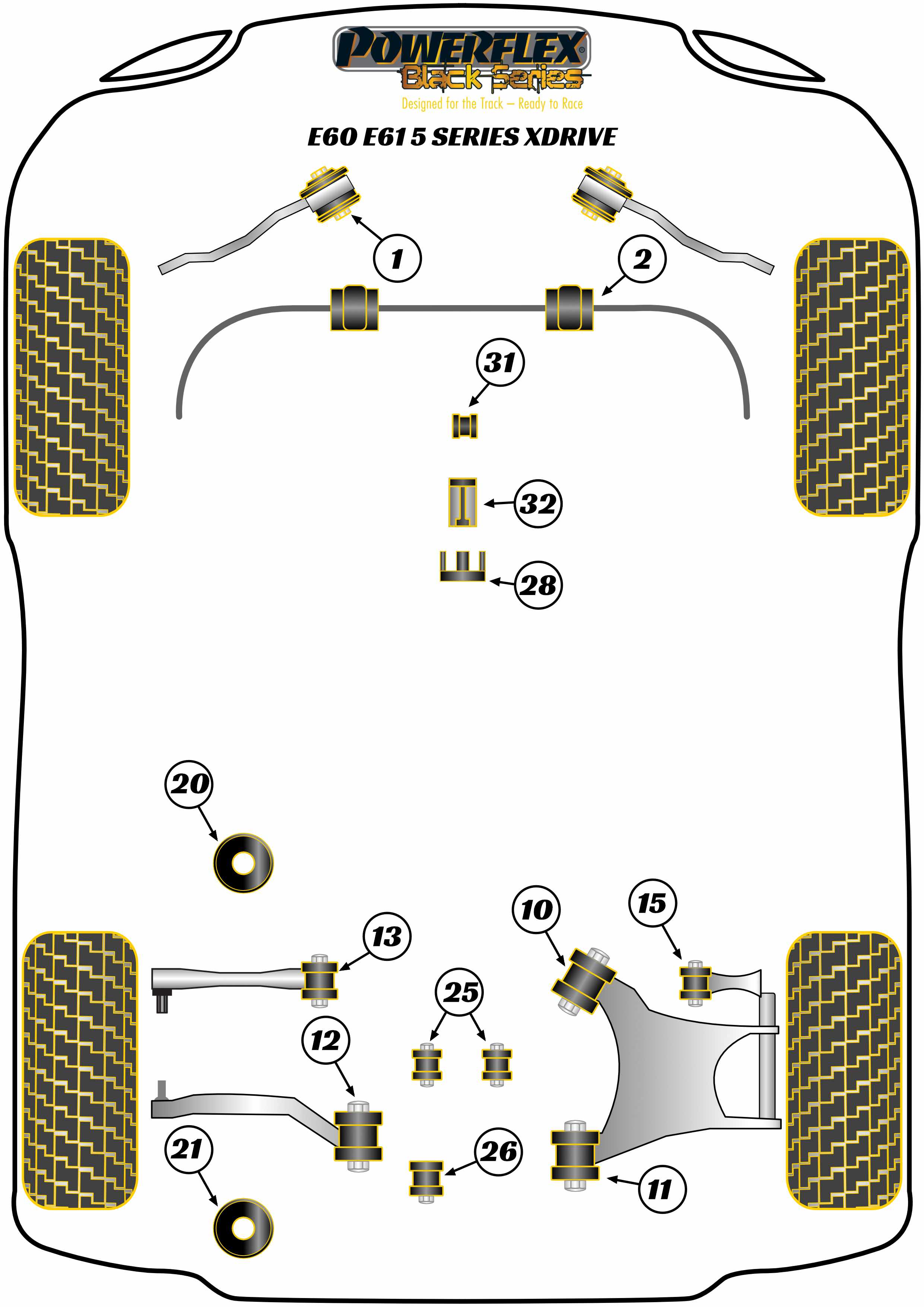 POWERFLEX®
Black Series
Designed for the Track – Ready to Race

E60 E61 5 SERIES XDRIVE

1
2
31
32
28
20
10
15
13
25
12
21
26
11