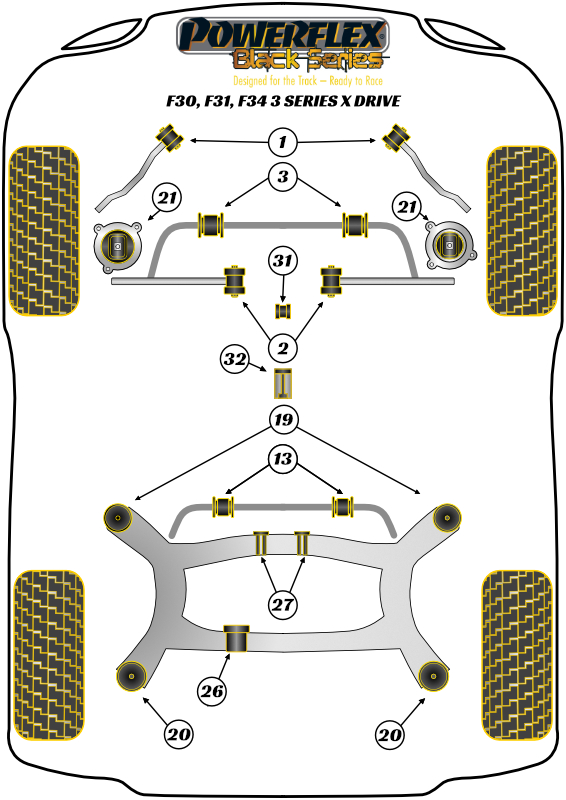 POWERFLEX
Black Series
Designed for the Track – Ready to Race

F30, F31, F34 3 SERIES X DRIVE

1
3
21
21
31
2
32
19
13
27
26
20
20