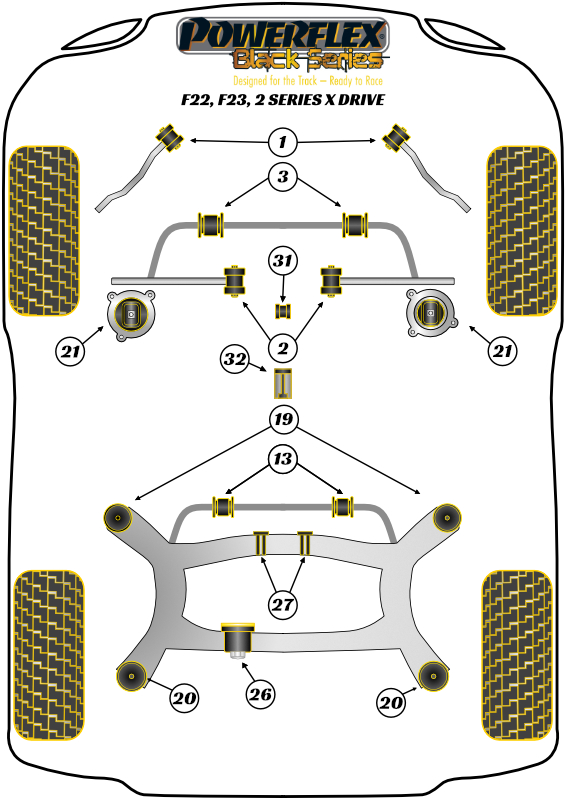 POWERFLEX
Black Series
Designed for the Track – Ready to Race
F22, F23, 2 SERIES X DRIVE

1
3
31
21
2
21
32
19
13
27
20
26
20