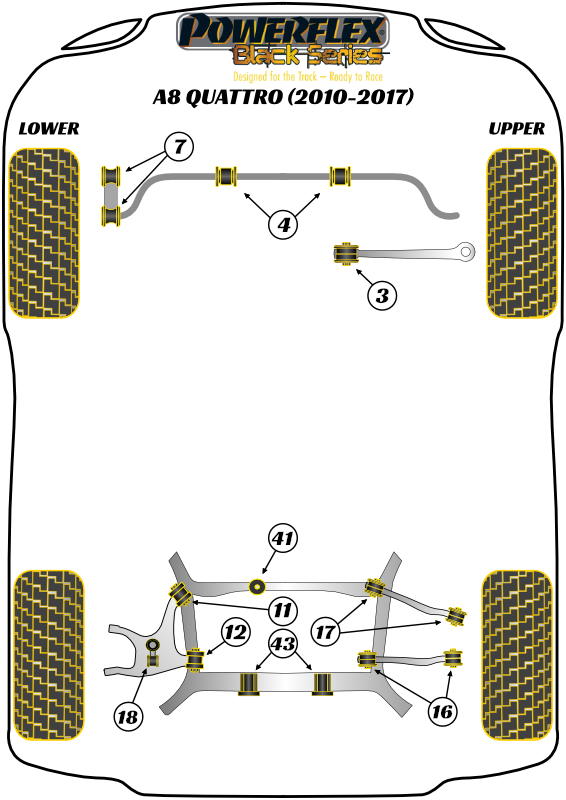 POWERFLEX
Black Series
Designed for the Track – Ready to Race

A8 QUATTRO (2010-2017)

LOWER

UPPER

7

4

3

41

11

12

17

43

18

16