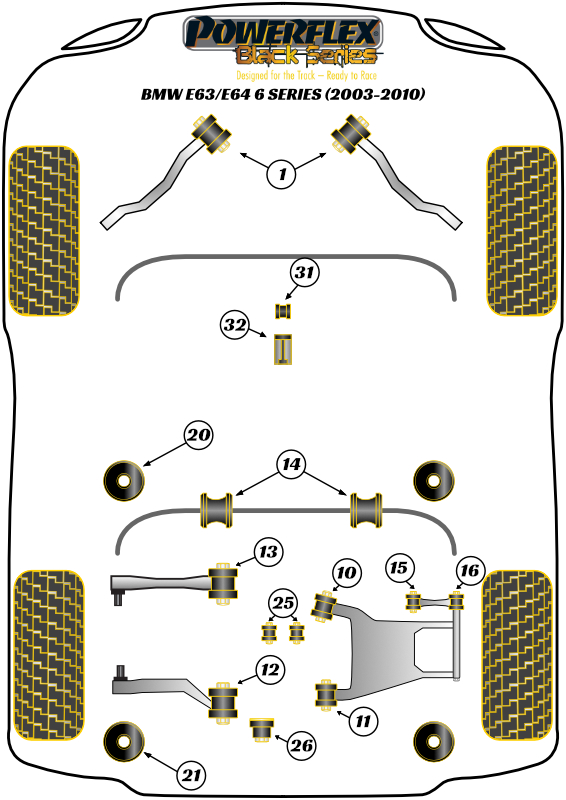 POWERFLEX
Black Series
Designed for the Track – Ready to Race
BMW E63/E64 6 SERIES (2003-2010)

1
31
32
20
14
13
10
15
16
25
12
11
26
21