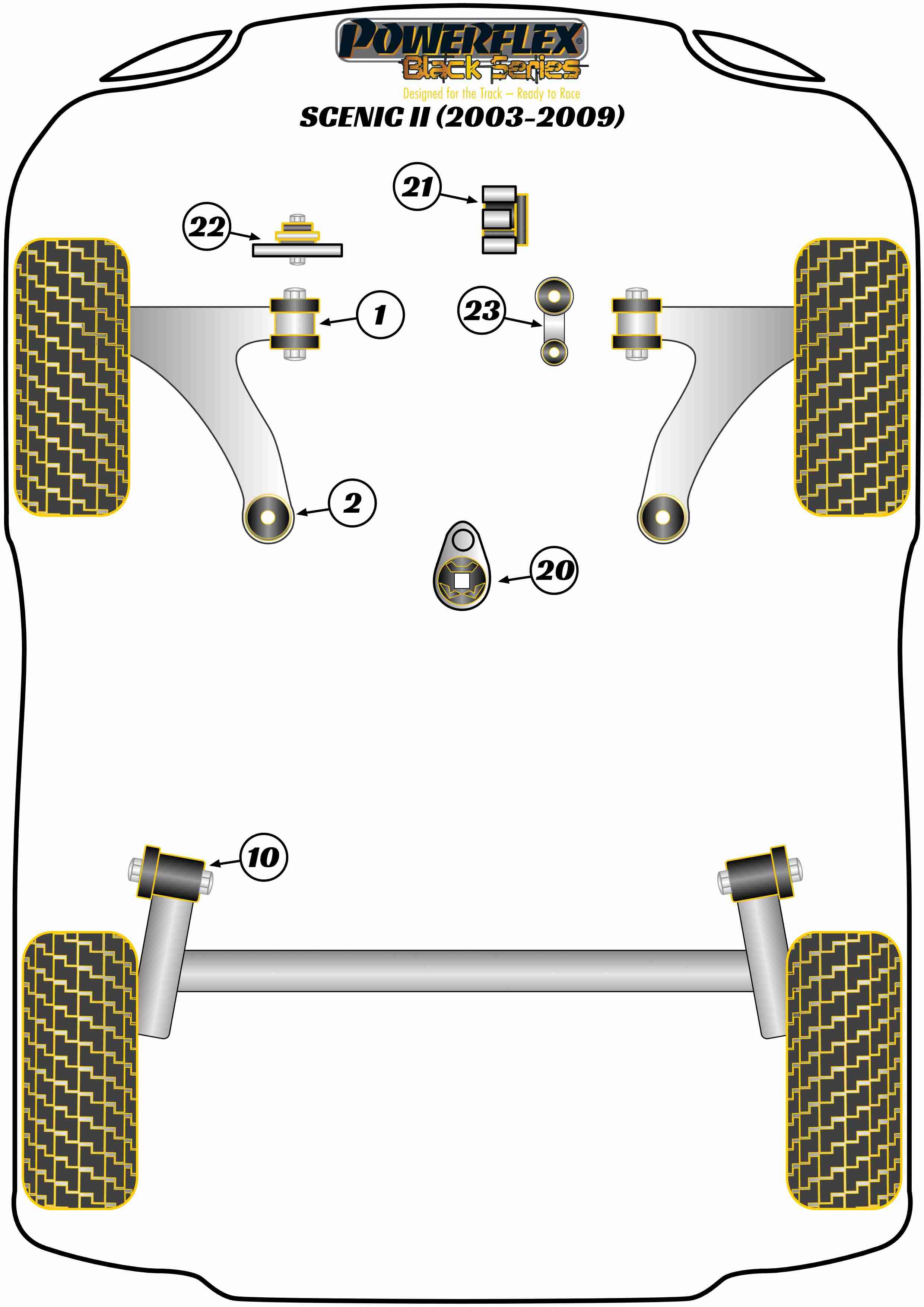 POWERFLEX®
Black Series
Designed for the Track – Ready to Race
SCENIC II (2003-2009)

21
22
1
23
2
20
10