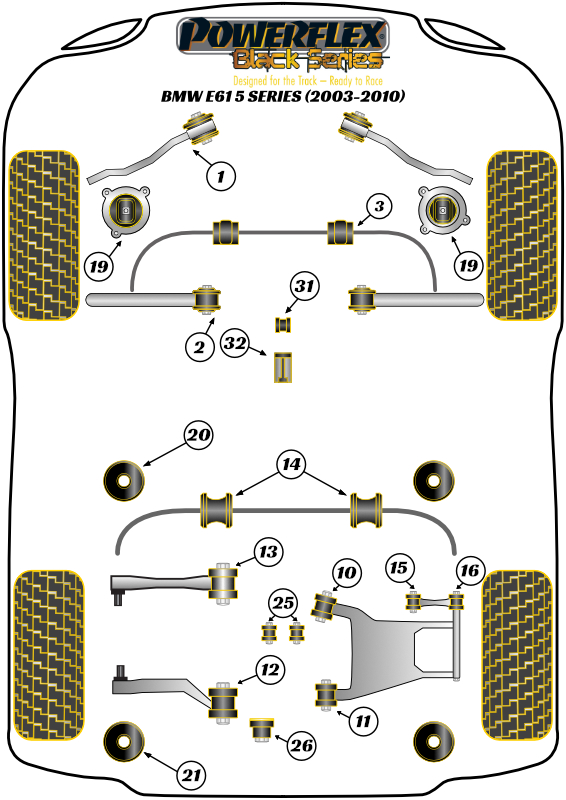 POWERFLEX
Black Series
Designed for the Track – Ready to Race
BMW E61 5 SERIES (2003-2010)

1
3
19
19
31
2
32
20
14
13
10
15
16
25
12
11
26
21