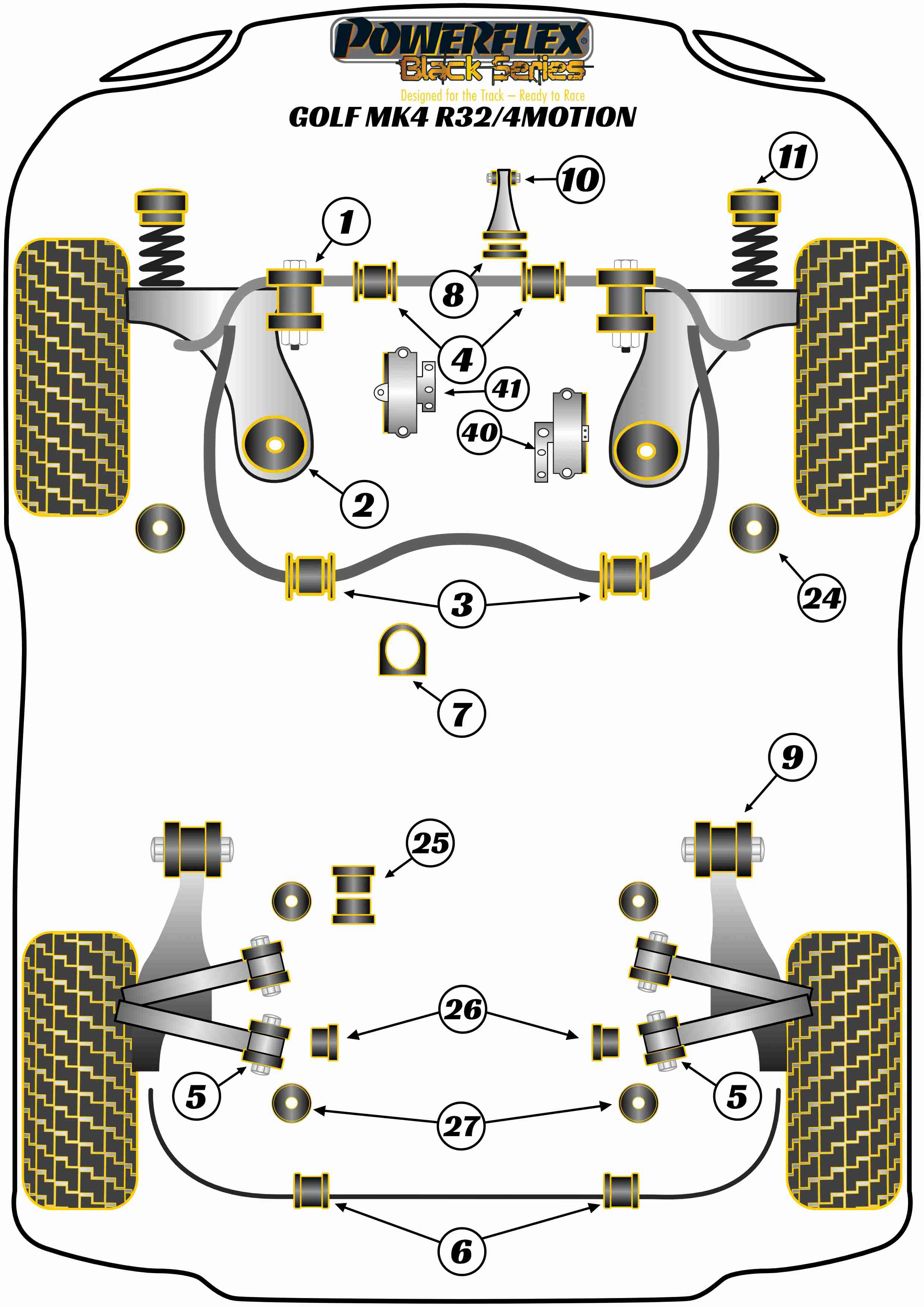 POWERFLEX®
Black Series
Designed for the Track – Ready to Race
GOLF MK4 R32/4MOTION

11
10
1
8
4
41
40
2
24
3
7
9
25
26
5
5
27
6